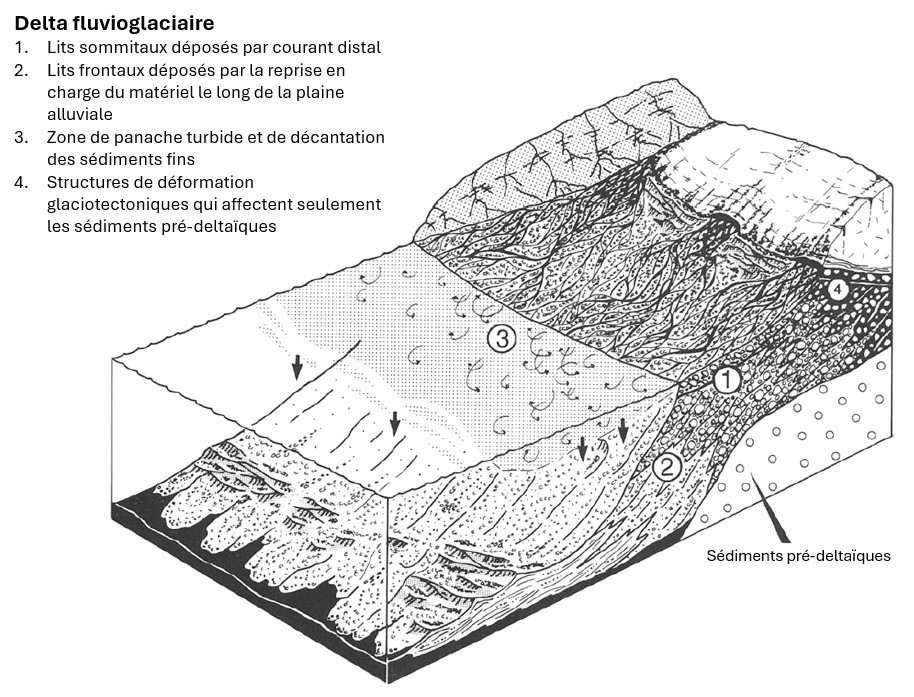 **Delta fluvioglaciaire**

1. Lits sommitaux déposés par courant distal
2. Lits frontaux déposés par la reprise en charge du matériel le long de la plaine alluviale
3. Zone de panache turbide et de décantation des sédiments fins
4. Structures de déformation glaciotectoniques qui affectent seulement les sédiments pré-deltaïques

4

3

1

2

Sédiments pré-deltaïques